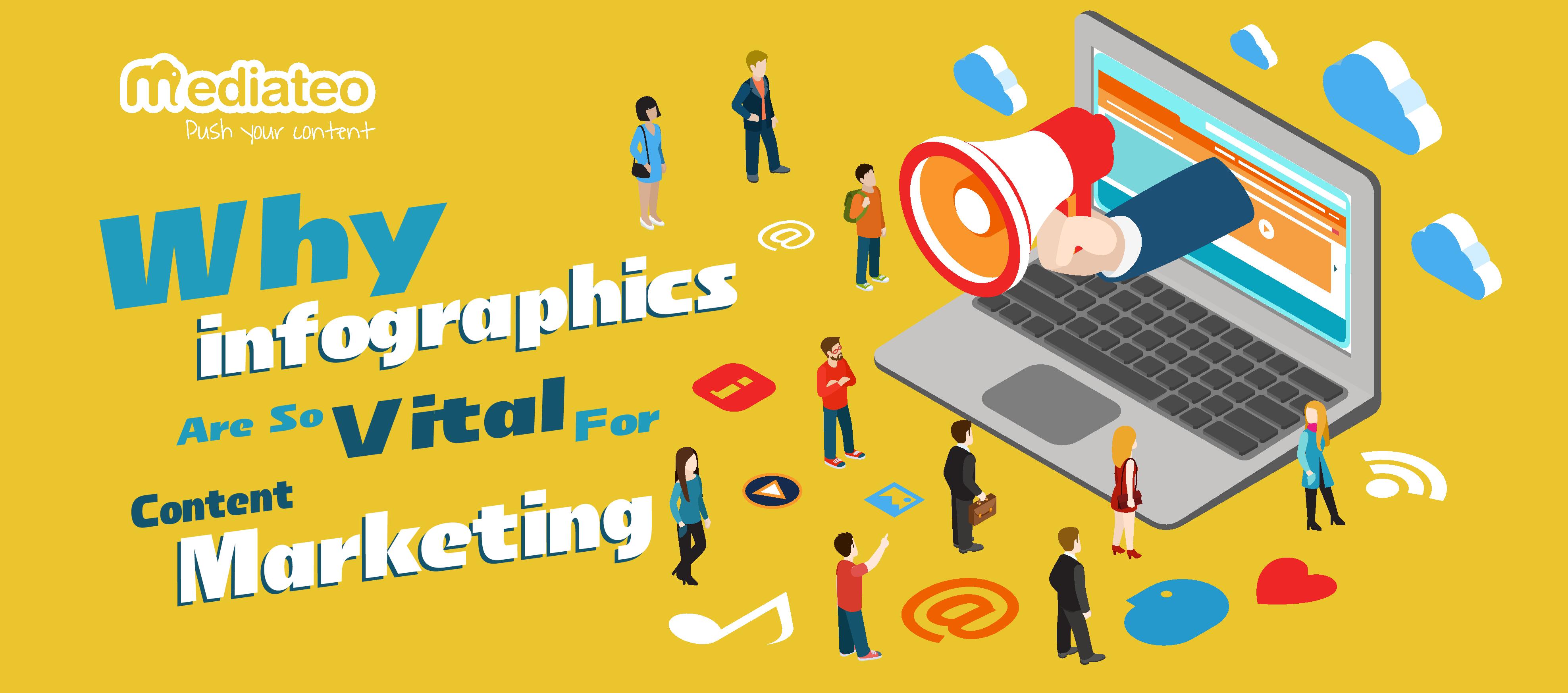 mediateo
Push your content

Why infographics Are So Vital For Content Marketing